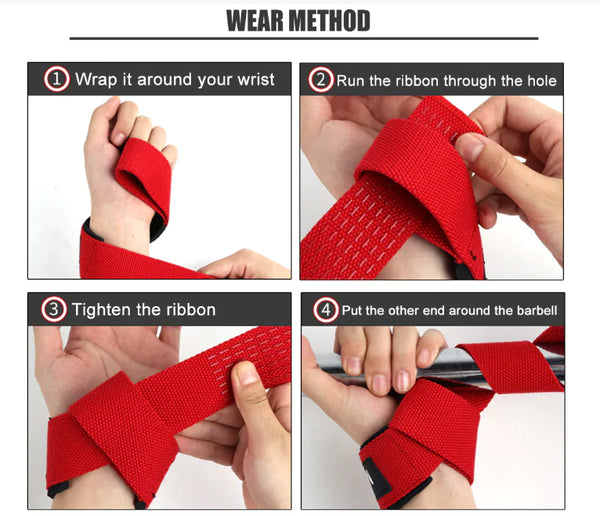 WEAR METHOD

1 Wrap it around your wrist

2 Run the ribbon through the hole

3 Tighten the ribbon

4 Put the other end around the barbell