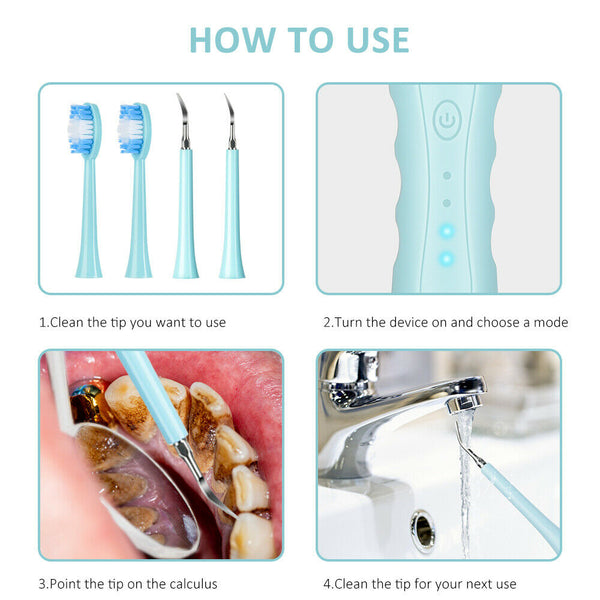 HOW TO USE

1.Clean the tip you want to use

2.Turn the device on and choose a mode

3.Point the tip on the calculus

4.Clean the tip for your next use