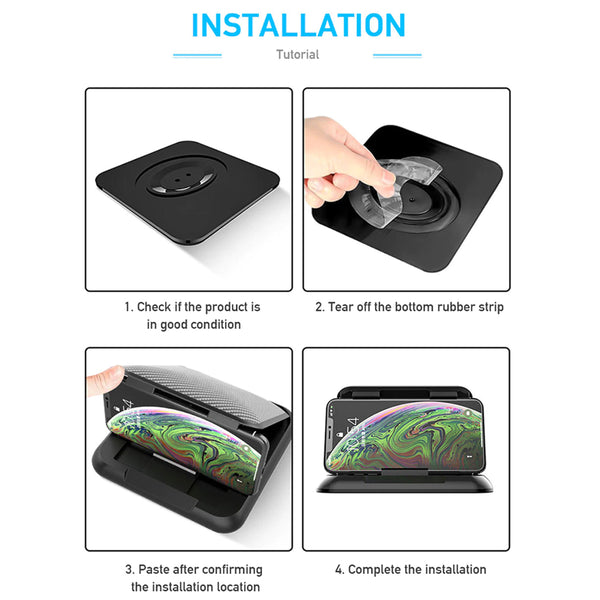 INSTALLATION

Tutorial

1. Check if the product is in good condition

2. Tear off the bottom rubber strip

3. Paste after confirming the installation location

4. Complete the installation